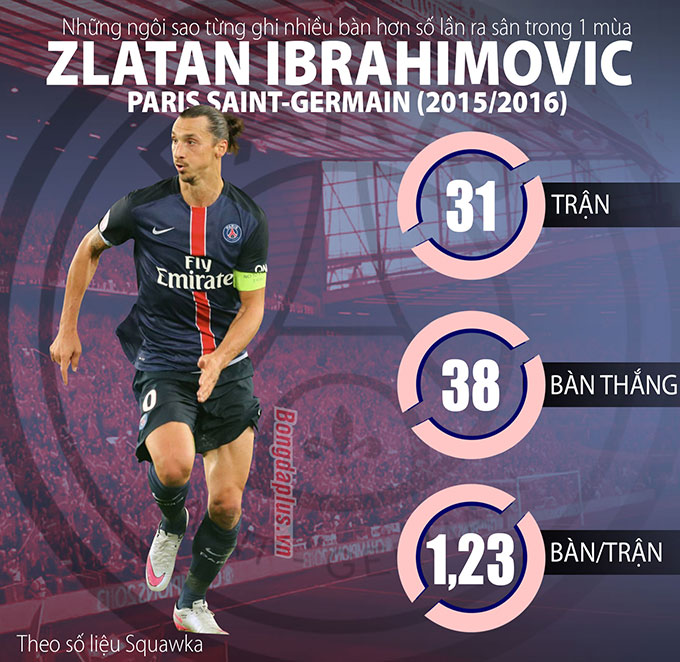 Những ngôi sao từng ghi nhiều bàn hơn số lần ra sân trong 1 mùa

ZLATAN IBRAHIMOVIC

PARIS SAINT-GERMAIN (2015/2016)

Fly Emirates

31 TRẬN

38 BÀN THẮNG

1,23 BÀN/TRẬN

Bongdaplus.vn

Theo số liệu Squawka