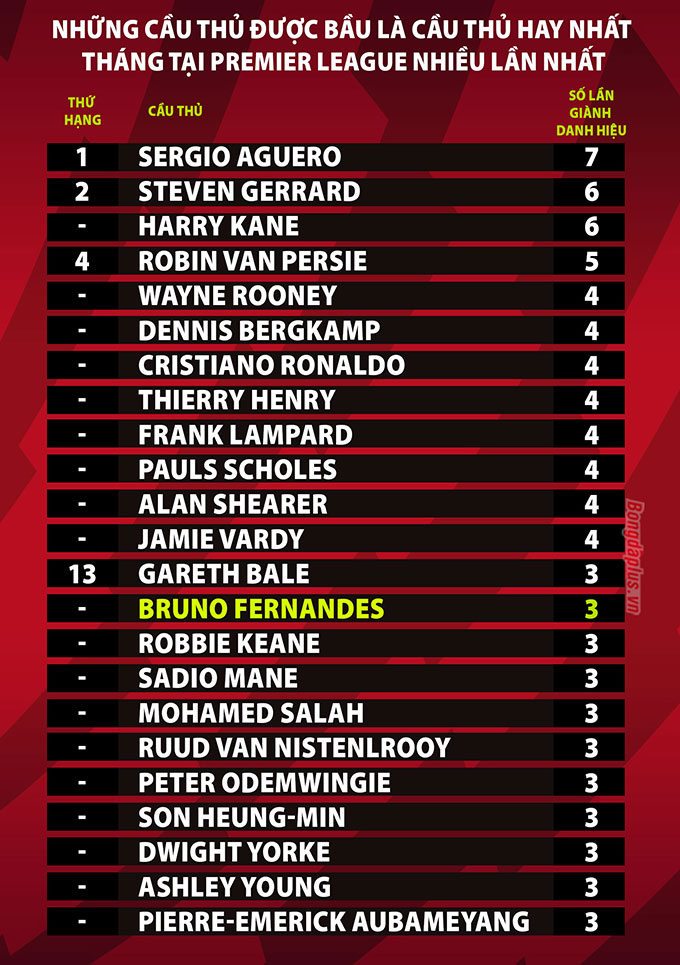 NHỮNG CẦU THỦ ĐƯỢC BẦU LÀ CẦU THỦ HAY NHẤT THÁNG TẠI PREMIER LEAGUE NHIỀU LẦN NHẤT

| THỨ HẠNG | CẦU THỦ | SỐ LẦN GIÀNH DANH HIỆU |
|---|---|---|
| 1 | SERGIO AGUERO | 7 |
| 2 | STEVEN GERRARD | 6 |
| - | HARRY KANE | 6 |
| 4 | ROBIN VAN PERSIE | 5 |
| - | WAYNE ROONEY | 4 |
| - | DENNIS BERGKAMP | 4 |
| - | CRISTIANO RONALDO | 4 |
| - | THIERRY HENRY | 4 |
| - | FRANK LAMPARD | 4 |
| - | PAULS SCHOLES | 4 |
| - | ALAN SHEARER | 4 |
| - | JAMIE VARDY | 4 |
| 13 | GARETH BALE | 3 |
| - | BRUNO FERNANDES | 3 |
| - | ROBBIE KEANE | 3 |
| - | SADIO MANE | 3 |
| - | MOHAMED SALAH | 3 |
| - | RUUD VAN NISTENLROOY | 3 |
| - | PETER ODEMWINGIE | 3 |
| - | SON HEUNG-MIN | 3 |
| - | DWIGHT YORKE | 3 |
| - | ASHLEY YOUNG | 3 |
| - | PIERRE-EMERICK AUBAMEYANG | 3 |

Bongdaplus.vn